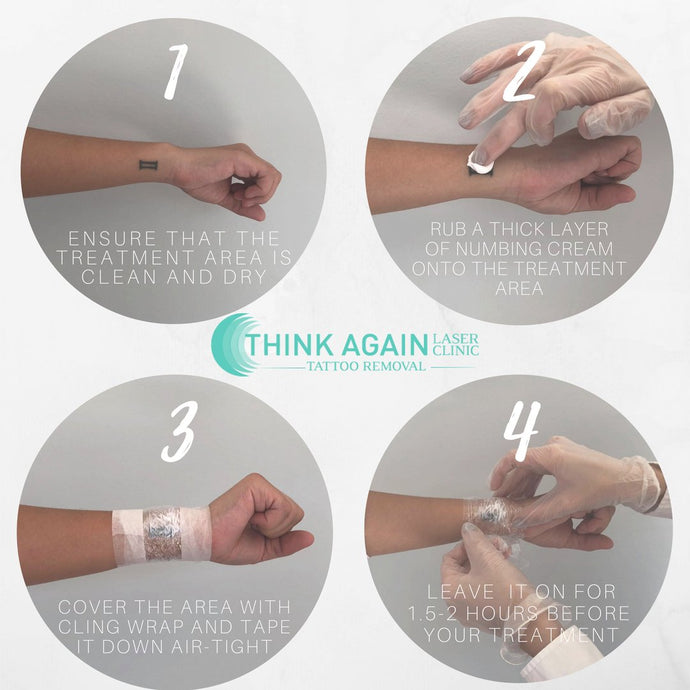 1

ENSURE THAT THE TREATMENT AREA IS CLEAN AND DRY

2

RUB A THICK LAYER OF NUMBING CREAM ONTO THE TREATMENT AREA

THINK AGAIN LASER CLINIC
TATTOO REMOVAL

3

COVER THE AREA WITH CLING WRAP AND TAPE IT DOWN AIR-TIGHT

4

LEAVE IT ON FOR 1.5-2 HOURS BEFORE YOUR TREATMENT